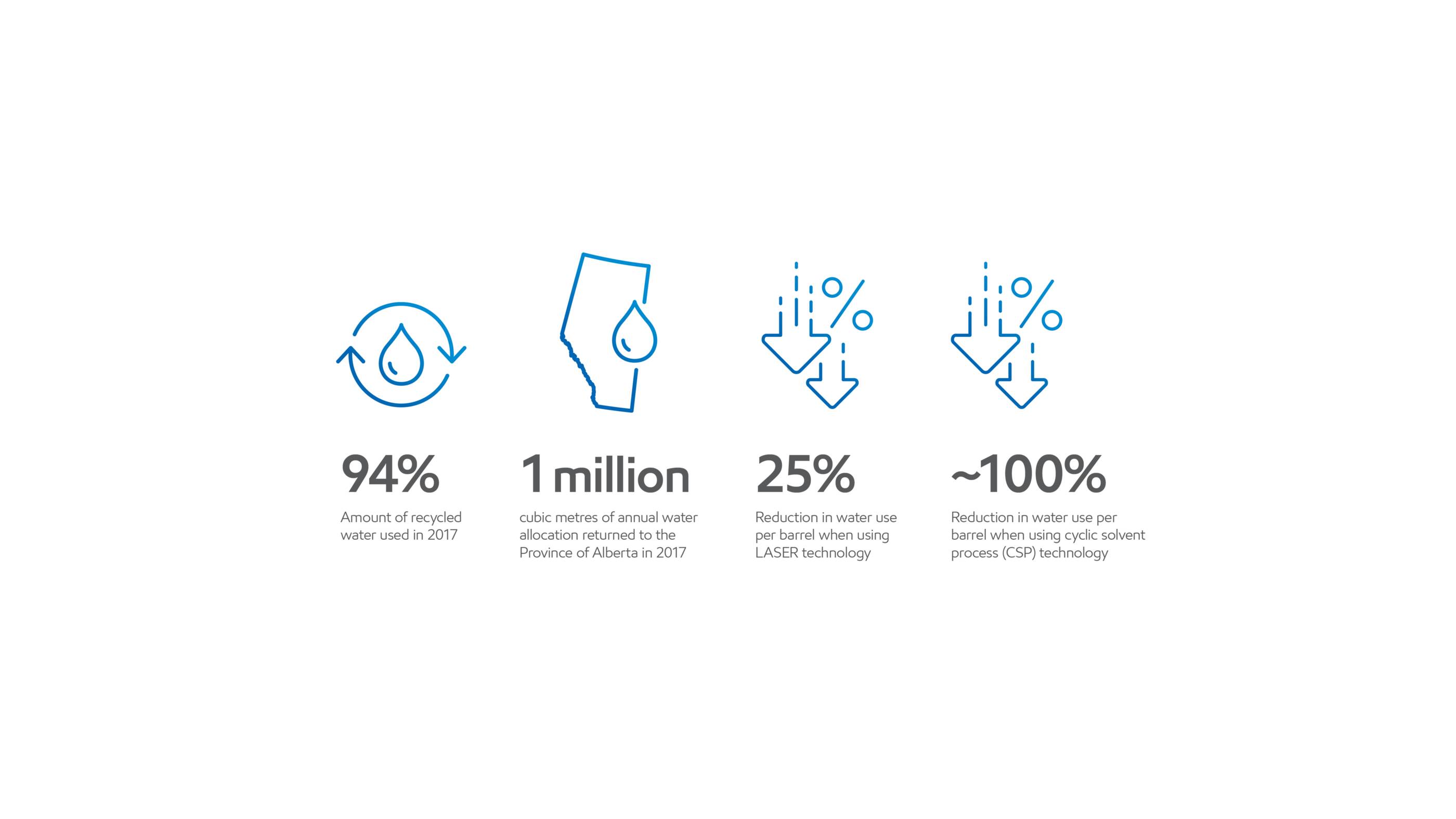 94%
Amount of recycled water used in 2017

1 million
cubic metres of annual water allocation returned to the Province of Alberta in 2017

25%
Reduction in water use per barrel when using LASER technology

~100%
Reduction in water use per barrel when using cyclic solvent process (CSP) technology