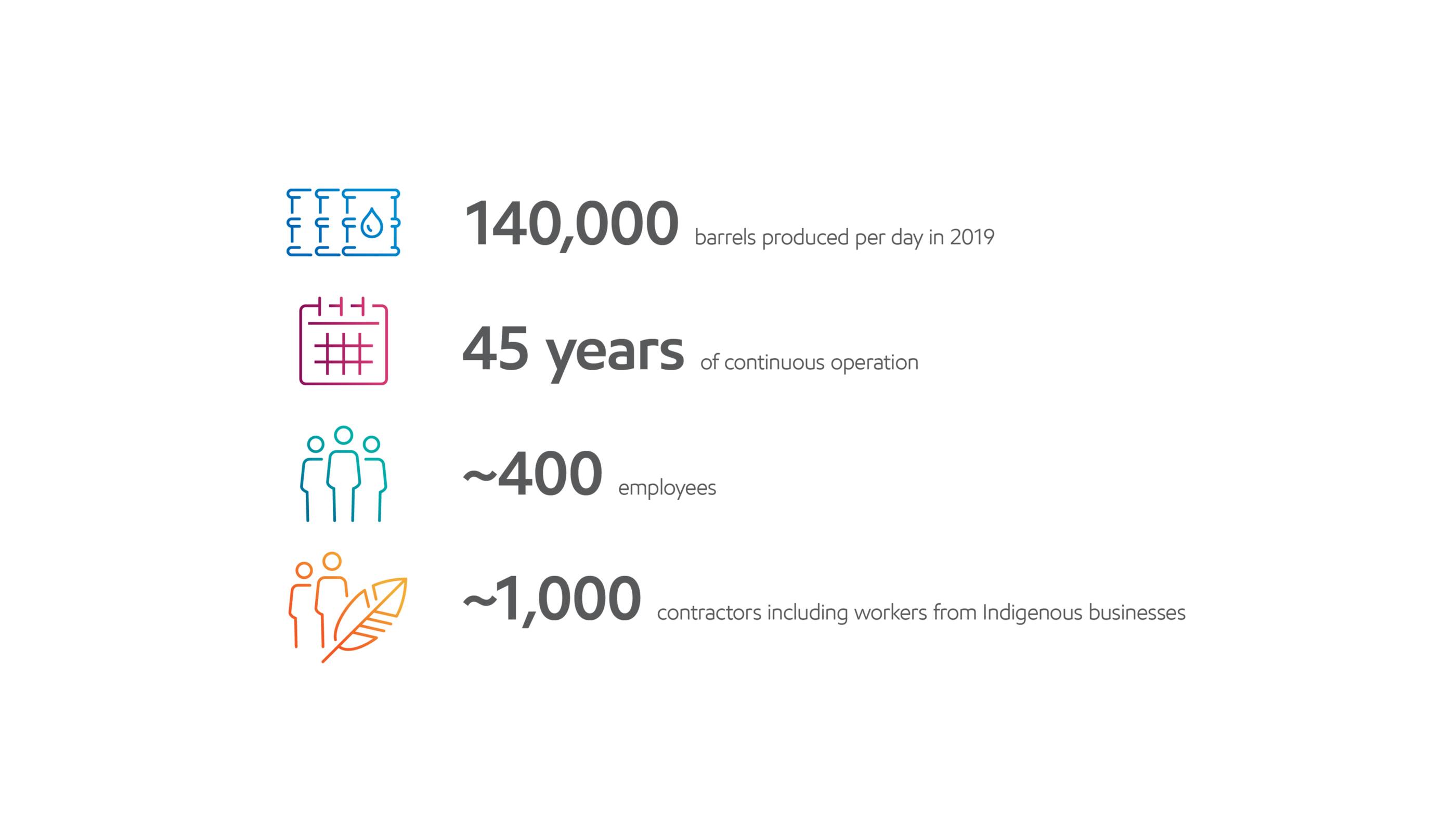 140,000 barrels produced per day in 2019

45 years of continuous operation

~400 employees

~1,000 contractors including workers from Indigenous businesses