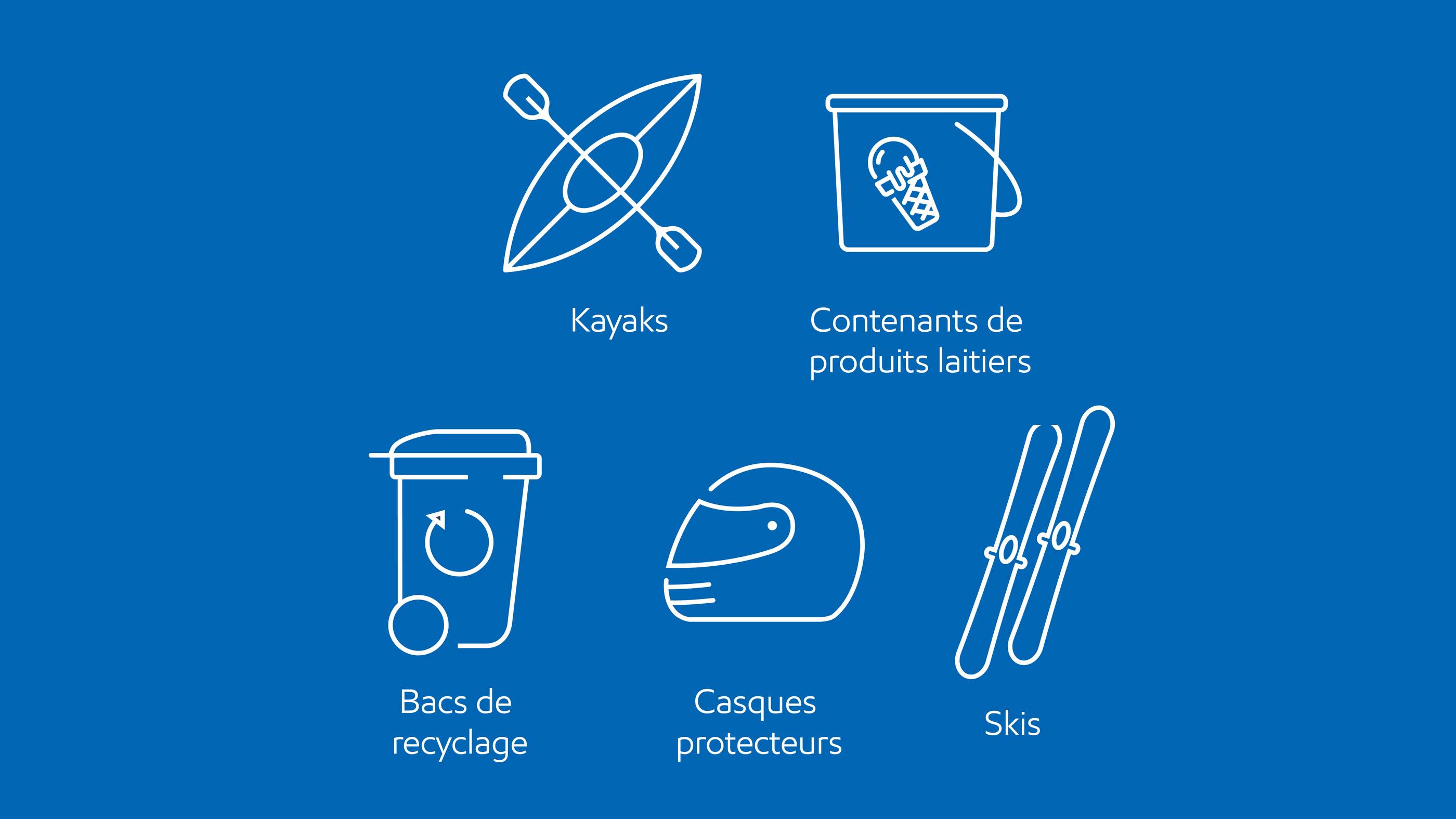 Kayaks

Contenants de produits laitiers

Bacs de recyclage

Casques protecteurs

Skis