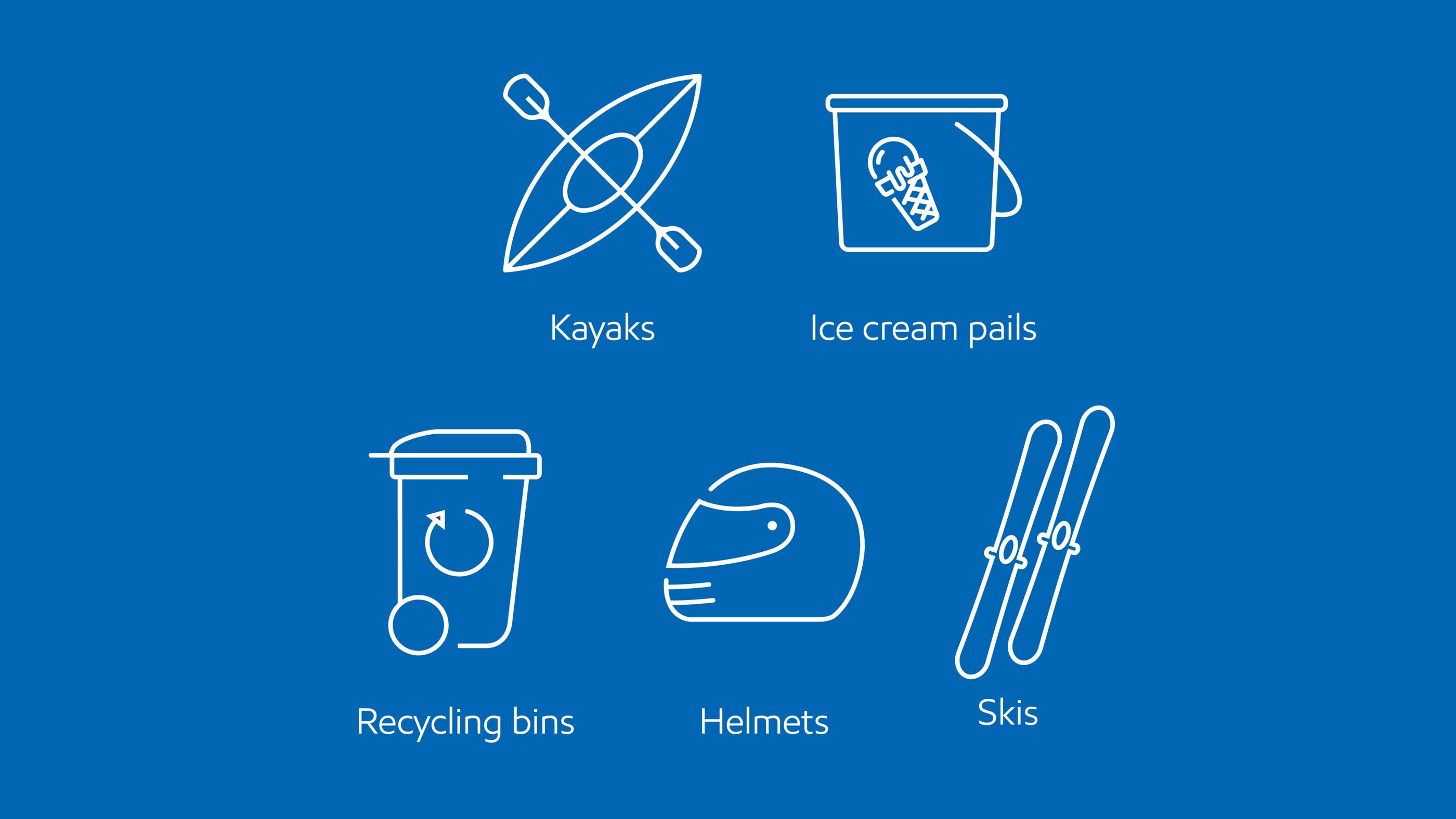 Kayaks

Ice cream pails

Recycling bins

Helmets

Skis