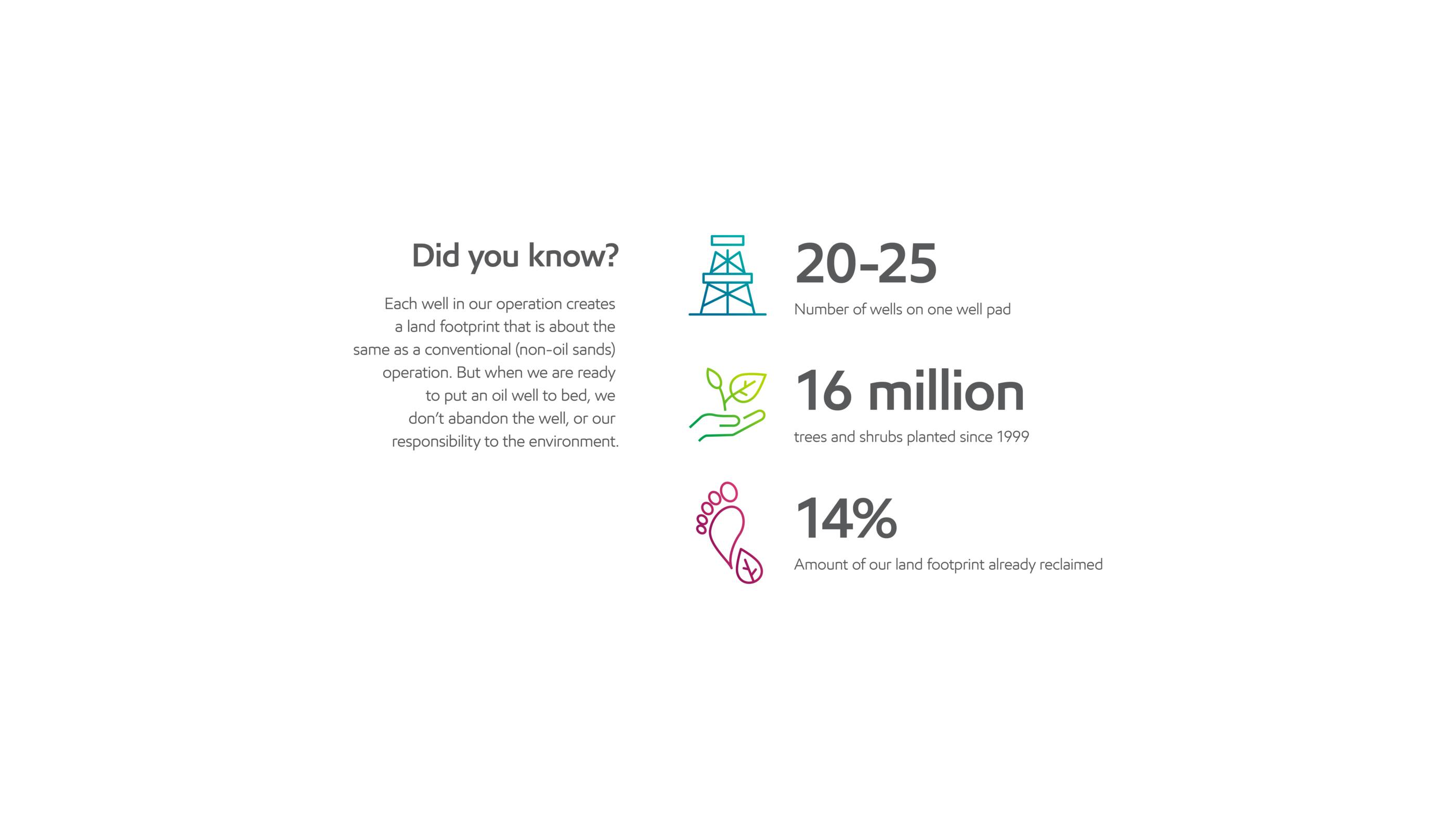 Did you know?

Each well in our operation creates a land footprint that is about the same as a conventional (non-oil sands) operation. But when we are ready to put an oil well to bed, we don't abandon the well, or our responsibility to the environment.

20-25
Number of wells on one well pad

16 million
trees and shrubs planted since 1999

14%
Amount of our land footprint already reclaimed