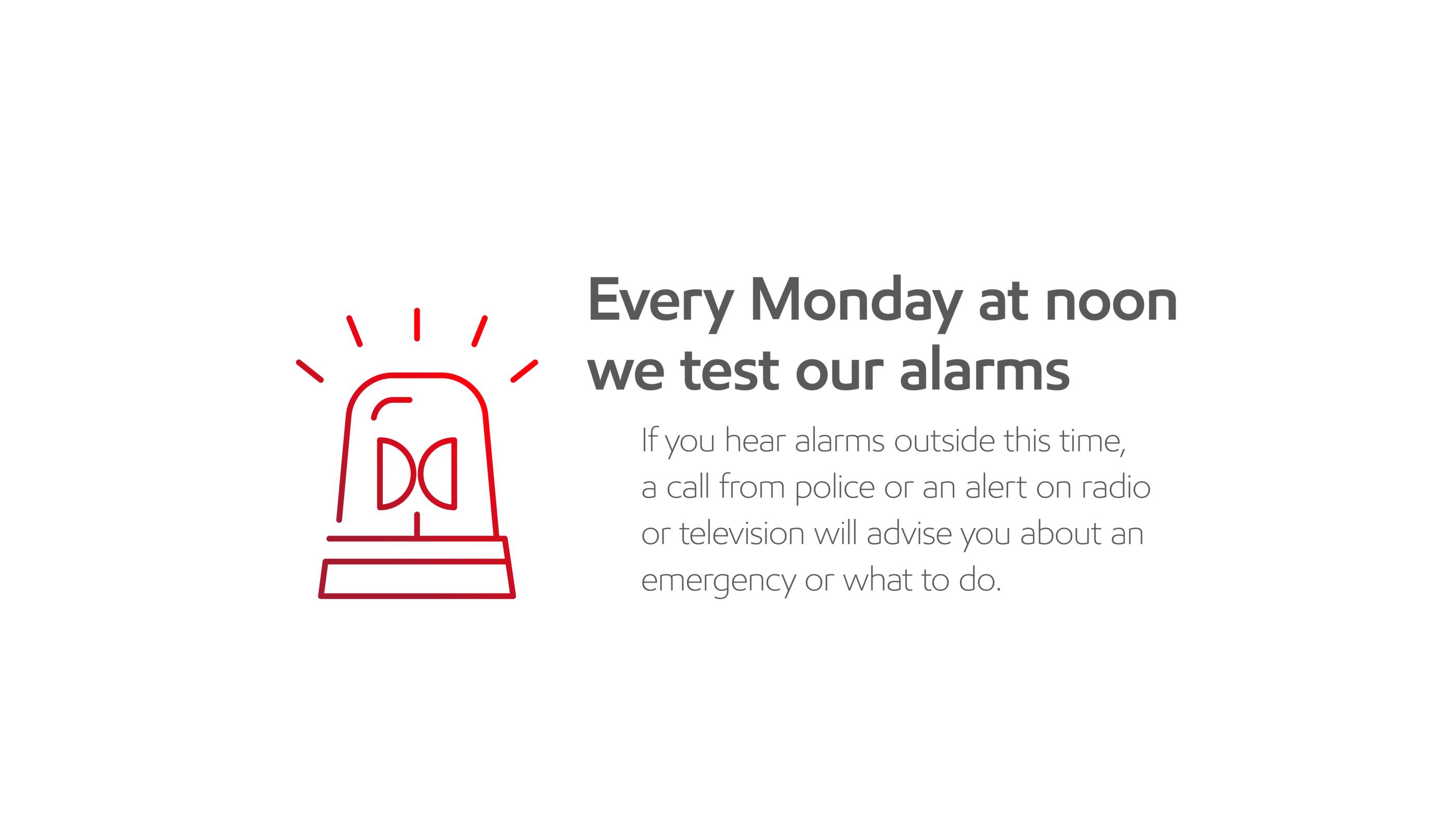 Every Monday at noon we test our alarms

If you hear alarms outside this time, a call from police or an alert on radio or television will advise you about an emergency or what to do.