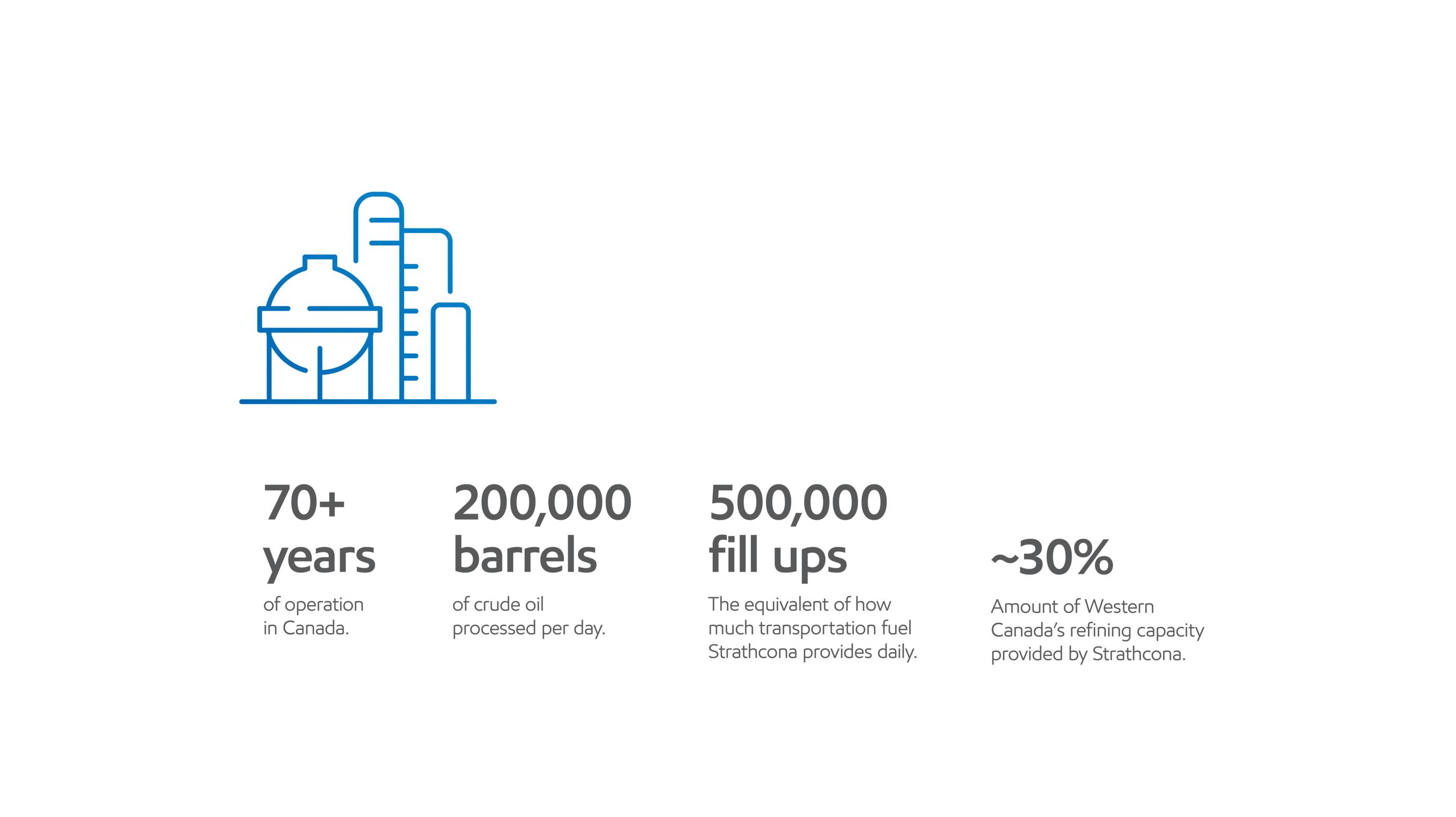 70+
years

of operation in Canada.

200,000
barrels

of crude oil processed per day.

500,000
fill ups

The equivalent of how much transportation fuel Strathcona provides daily.

~30%

Amount of Western Canada's refining capacity provided by Strathcona.